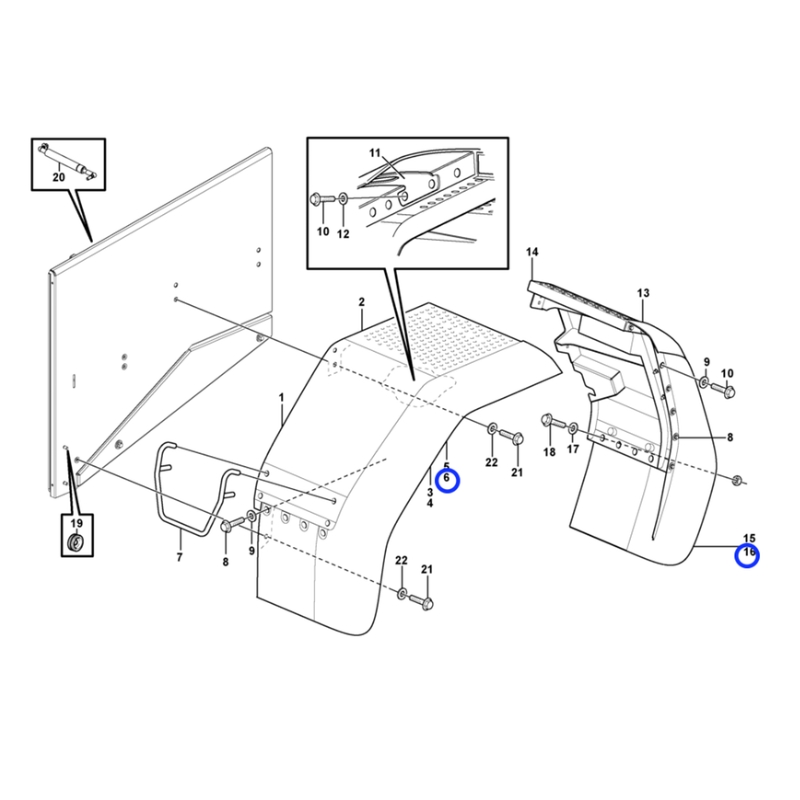 20
11
10
12
14
13
2
9
10
1
8
18
17
22
21
5
6
3
4
7
8
9
19
22
21
15
16